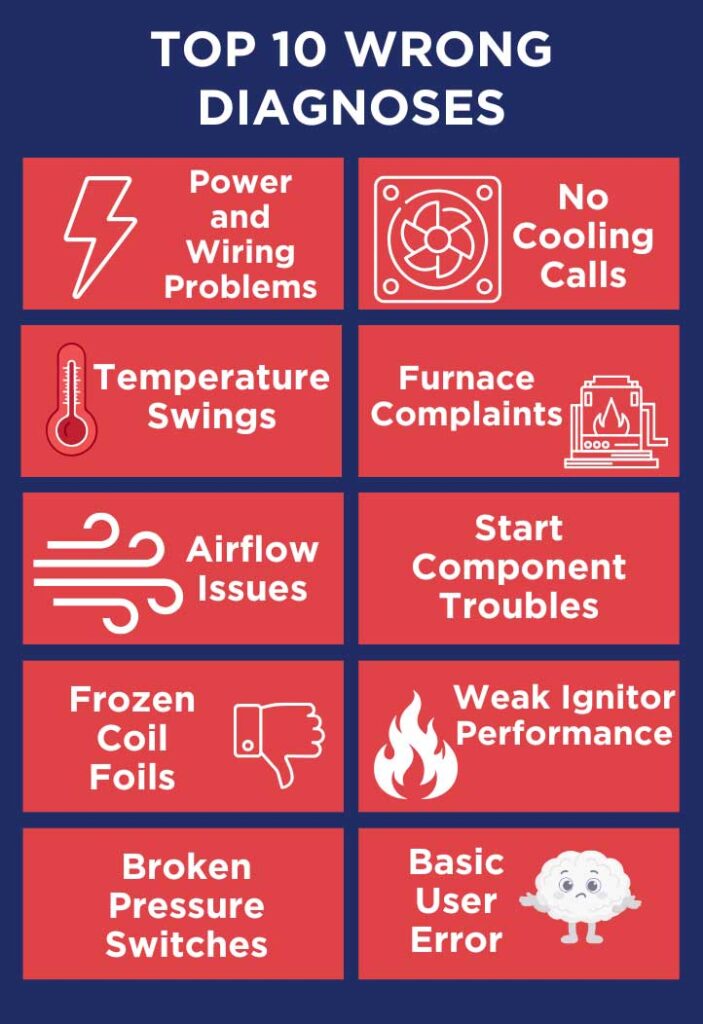 TOP 10 WRONG DIAGNOSES

Power and Wiring Problems

No Cooling Calls

Temperature Swings

Furnace Complaints

Airflow Issues

Start Component Troubles

Frozen Coil Foils

Weak Ignitor Performance

Broken Pressure Switches

Basic User Error